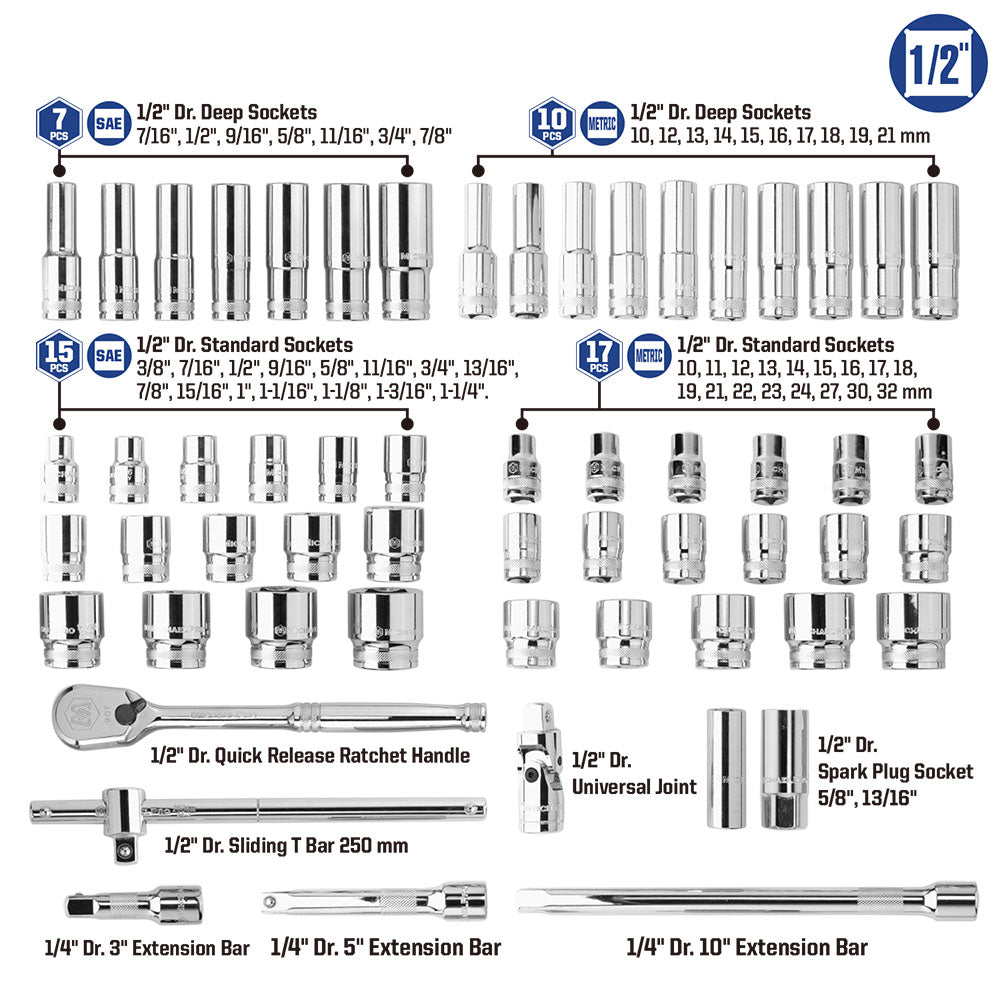 1/2"

7 PCS SAE 1/2" Dr. Deep Sockets
7/16", 1/2", 9/16", 5/8", 11/16", 3/4", 7/8"

10 PCS METRIC 1/2" Dr. Deep Sockets
10, 12, 13, 14, 15, 16, 17, 18, 19, 21 mm

15 PCS SAE 1/2" Dr. Standard Sockets
3/8", 7/16", 1/2", 9/16", 5/8", 11/16", 3/4", 13/16", 7/8", 15/16", 1", 1-1/16", 1-1/8", 1-3/16", 1-1/4".

17 PCS METRIC 1/2" Dr. Standard Sockets
10, 11, 12, 13, 14, 15, 16, 17, 18, 19, 21, 22, 23, 24, 27, 30, 32 mm

1/2" Dr. Quick Release Ratchet Handle

1/2" Dr. Universal Joint

1/2" Dr. Spark Plug Socket 5/8", 13/16"

1/2" Dr. Sliding T Bar 250 mm

1/4" Dr. 3" Extension Bar

1/4" Dr. 5" Extension Bar

1/4" Dr. 10" Extension Bar