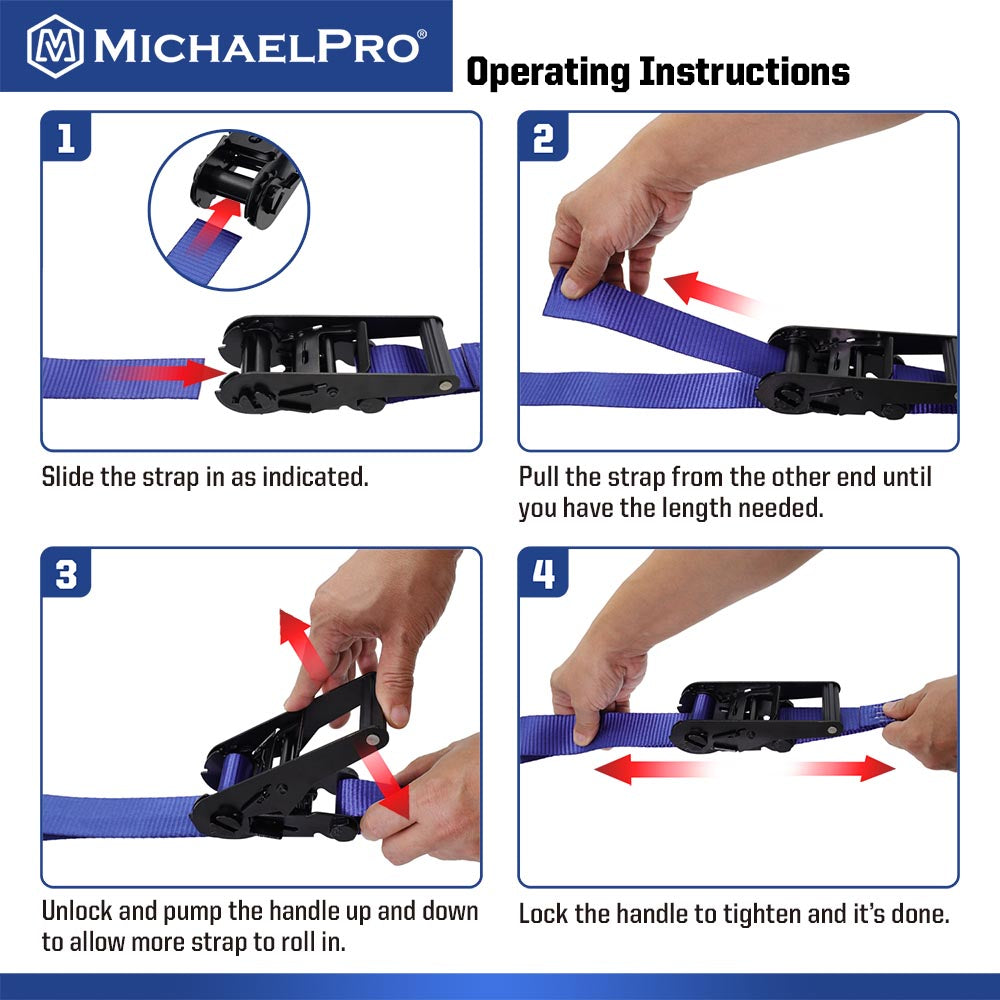 MICHAELPRO®

Operating Instructions

1

Slide the strap in as indicated.

2

Pull the strap from the other end until you have the length needed.

3

Unlock and pump the handle up and down to allow more strap to roll in.

4

Lock the handle to tighten and it's done.