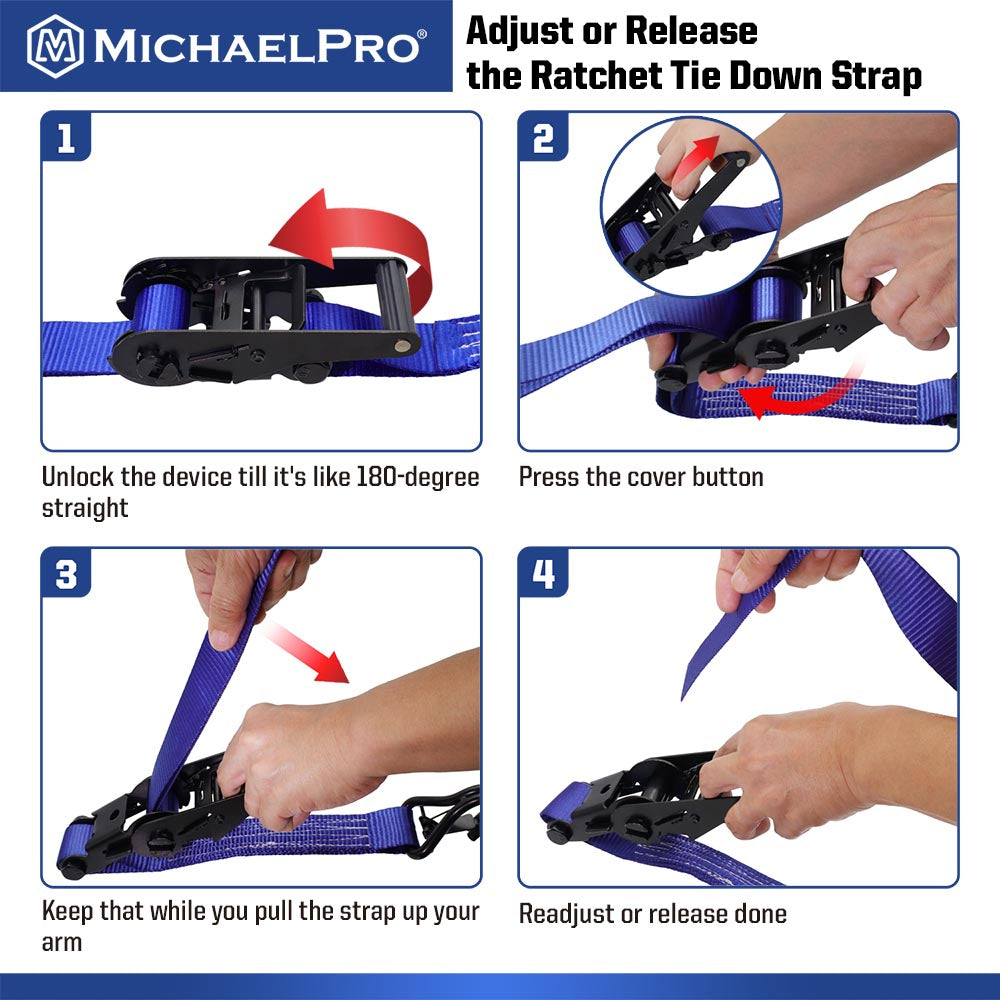 MICHAELPRO®

Adjust or Release the Ratchet Tie Down Strap

1

Unlock the device till it's like 180-degree straight

2

Press the cover button

3

Keep that while you pull the strap up your arm

4

Readjust or release done