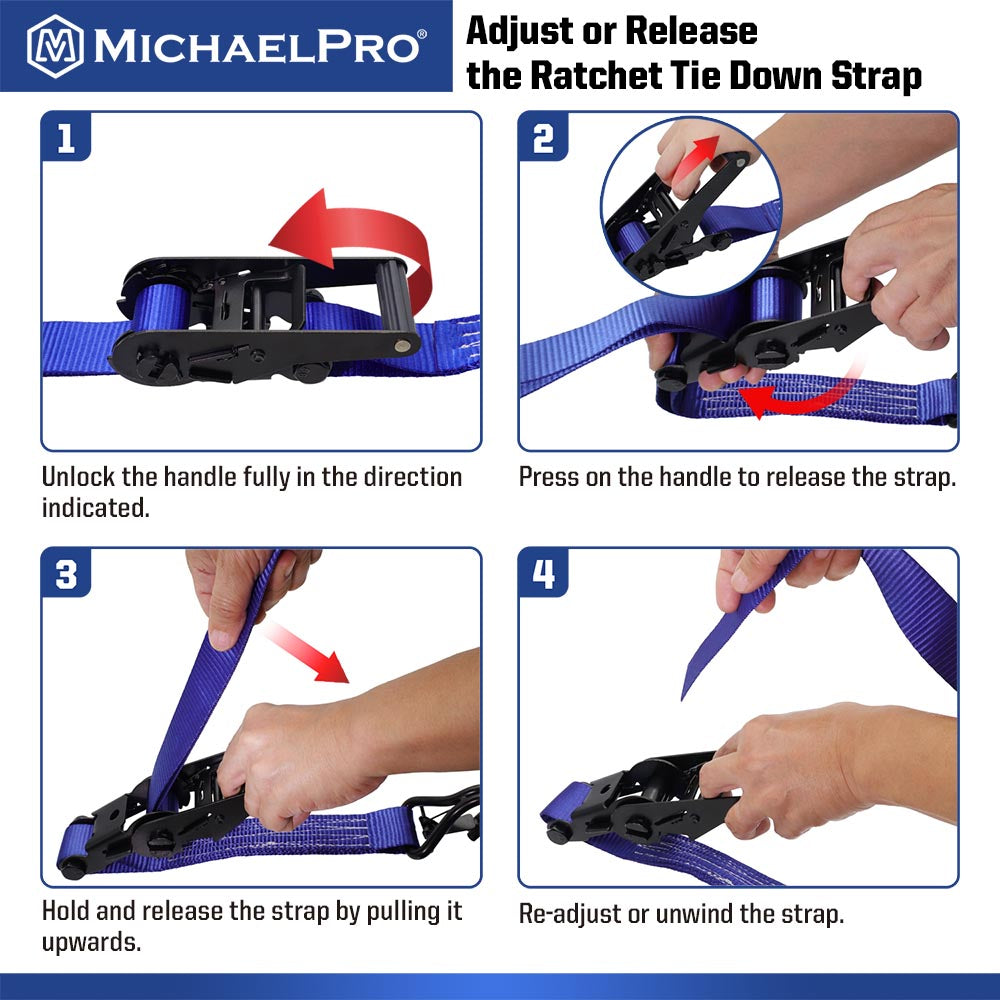 MICHAELPRO®

Adjust or Release the Ratchet Tie Down Strap

1

Unlock the handle fully in the direction indicated.

2

Press on the handle to release the strap.

3

Hold and release the strap by pulling it upwards.

4

Re-adjust or unwind the strap.