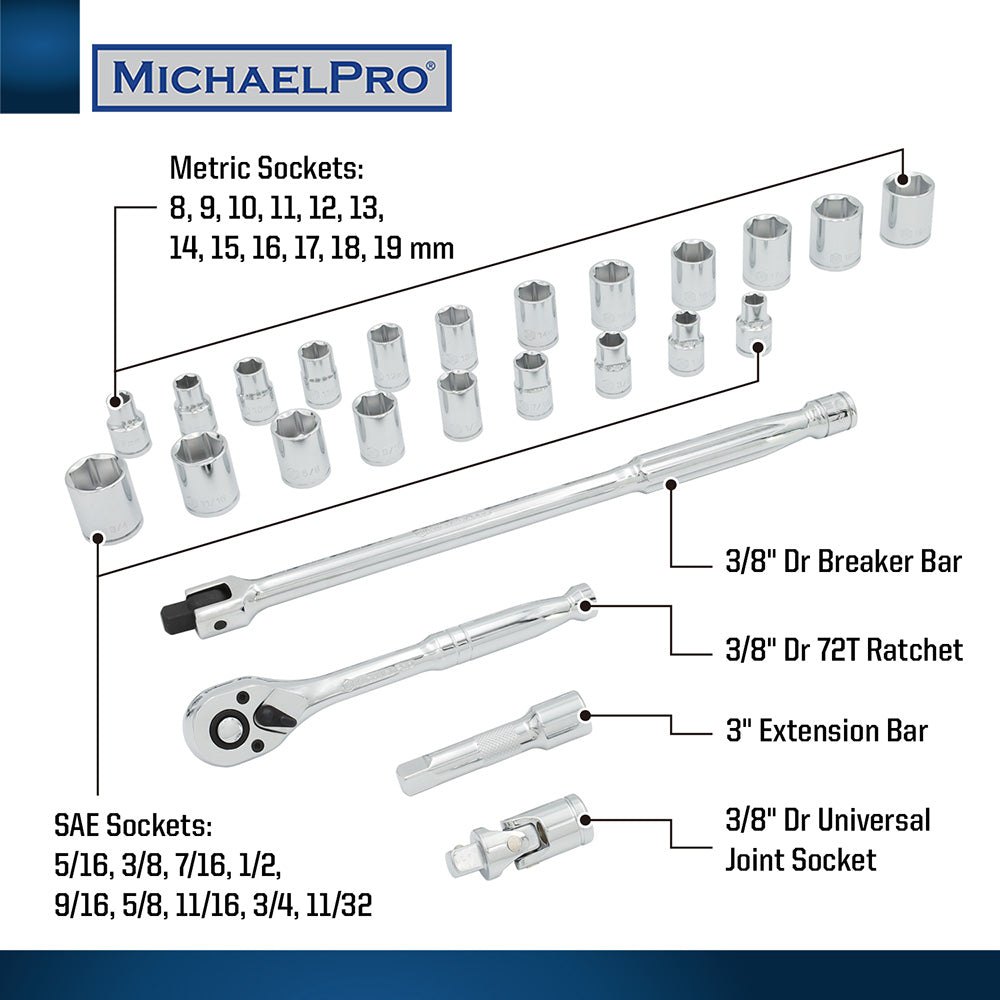 MICHAELPRO®

Metric Sockets:
8, 9, 10, 11, 12, 13,
14, 15, 16, 17, 18, 19 mm

3/8" Dr Breaker Bar

3/8" Dr 72T Ratchet

3" Extension Bar

3/8" Dr Universal Joint Socket

SAE Sockets:
5/16, 3/8, 7/16, 1/2,
9/16, 5/8, 11/16, 3/4, 11/32