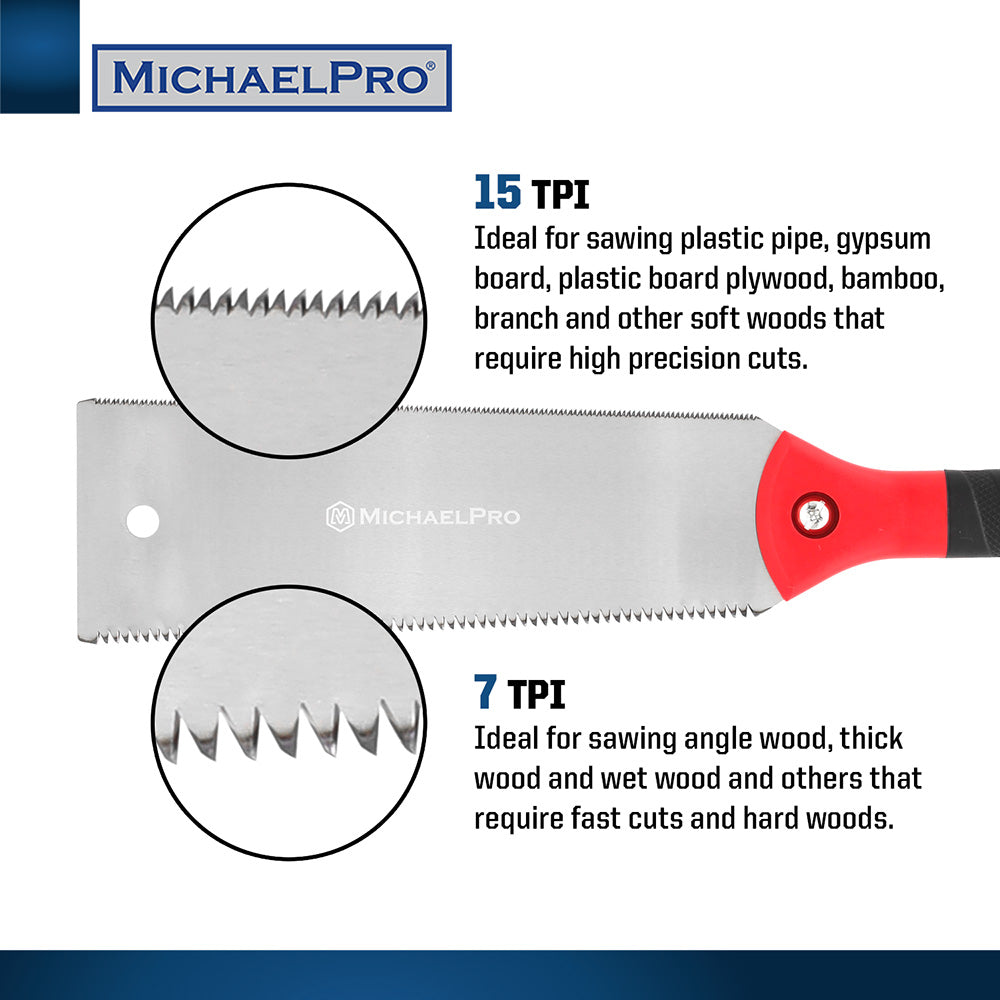 MICHAELPRO®

15 TPI
Ideal for sawing plastic pipe, gypsum board, plastic board plywood, bamboo, branch and other soft woods that require high precision cuts.

MICHAELPRO

7 TPI
Ideal for sawing angle wood, thick wood and wet wood and others that require fast cuts and hard woods.