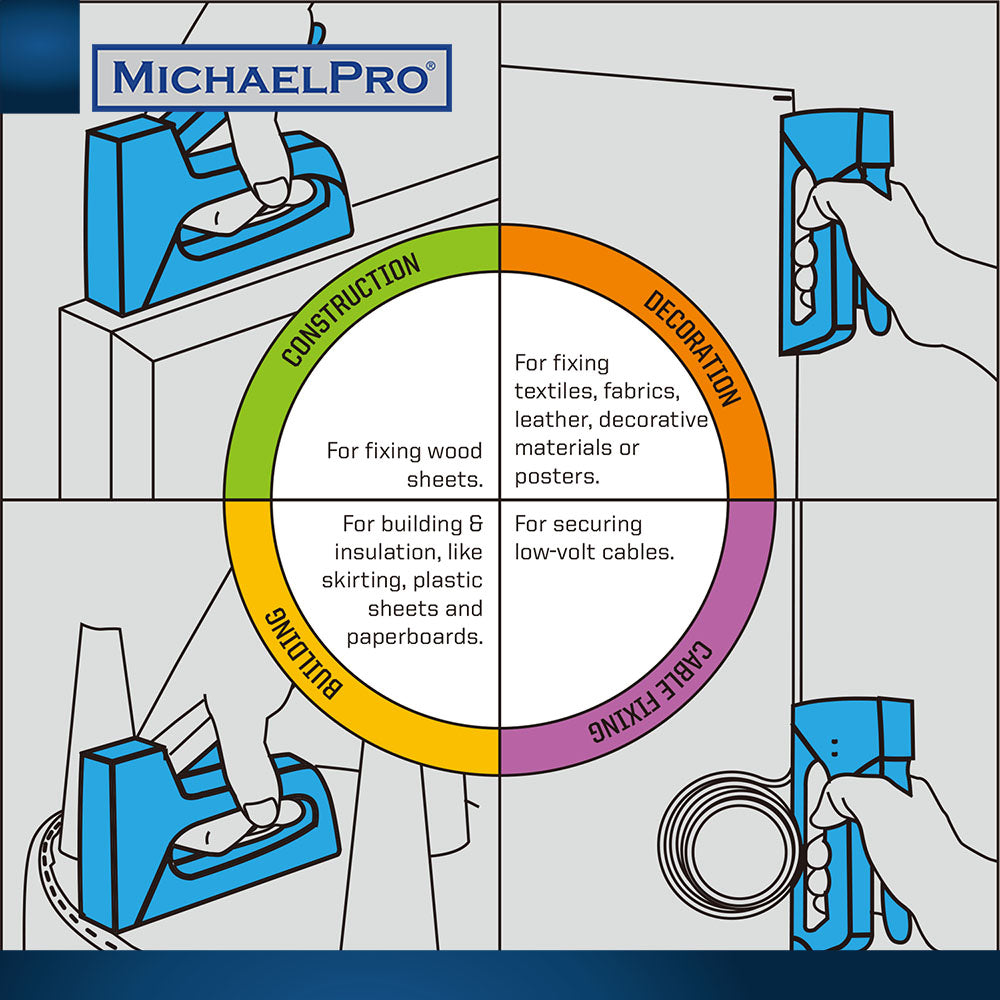 MICHAELPRO®

CONSTRUCTION

For fixing wood sheets.

DECORATION

For fixing textiles, fabrics, leather, decorative materials or posters.

BUILDING

For building & insulation, like skirting, plastic sheets and paperboards.

CABLE FIXING

For securing low-volt cables.