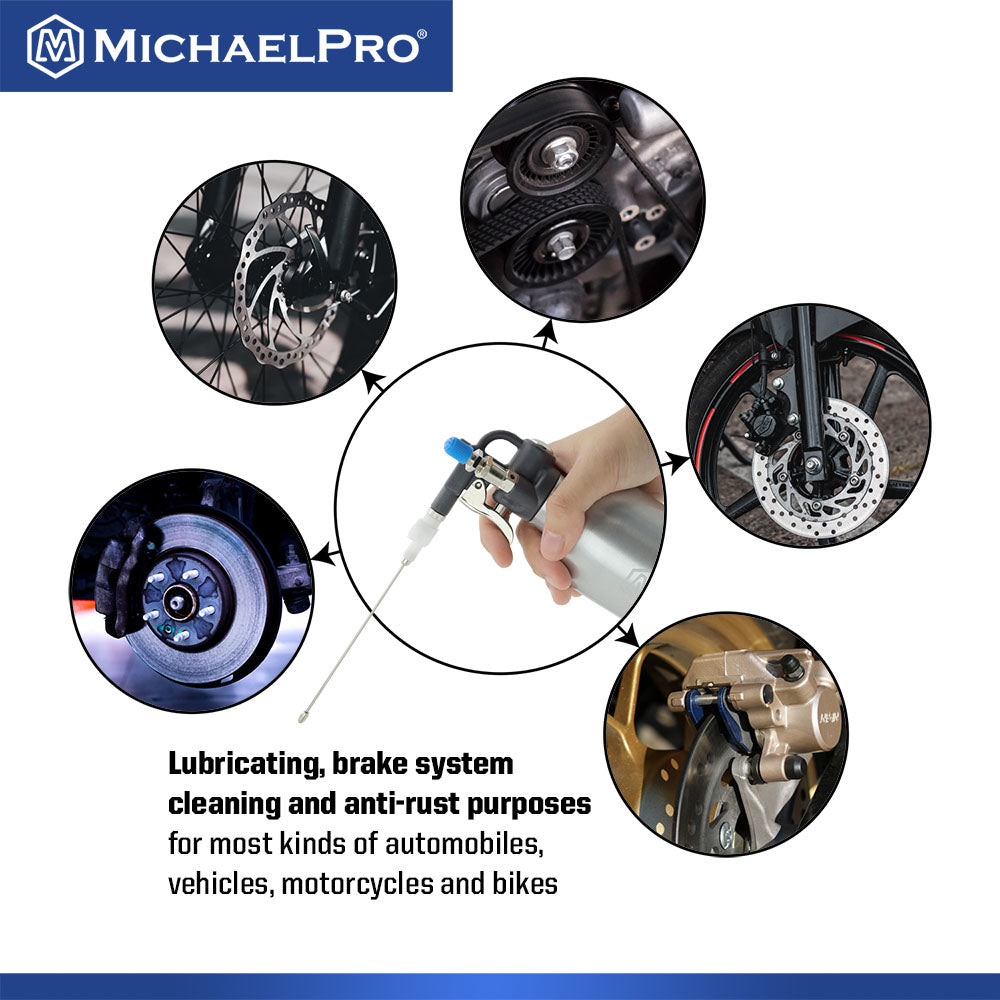 MICHAELPRO®

Lubricating, brake system cleaning and anti-rust purposes for most kinds of automobiles, vehicles, motorcycles and bikes