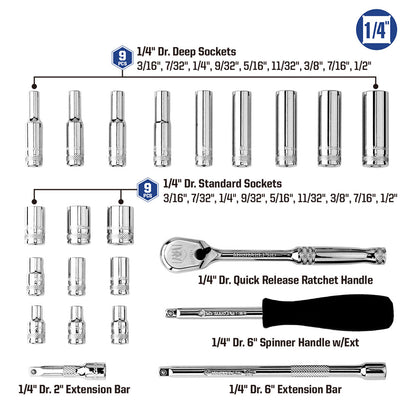 1/4"

9 PCS
1/4" Dr. Deep Sockets
3/16", 7/32", 1/4", 9/32", 5/16", 11/32", 3/8", 7/16", 1/2"

9 PCS
1/4" Dr. Standard Sockets
3/16", 7/32", 1/4", 9/32", 5/16", 11/32", 3/8", 7/16", 1/2"

1/4" Dr. Quick Release Ratchet Handle

1/4" Dr. 6" Spinner Handle w/Ext

1/4" Dr. 2" Extension Bar

1/4" Dr. 6" Extension Bar