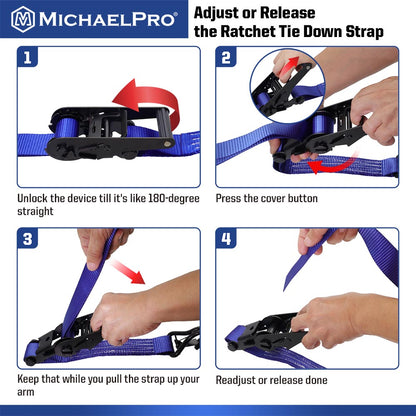 MICHAELPRO®

Adjust or Release the Ratchet Tie Down Strap

1

Unlock the device till it's like 180-degree straight

2

Press the cover button

3

Keep that while you pull the strap up your arm

4

Readjust or release done